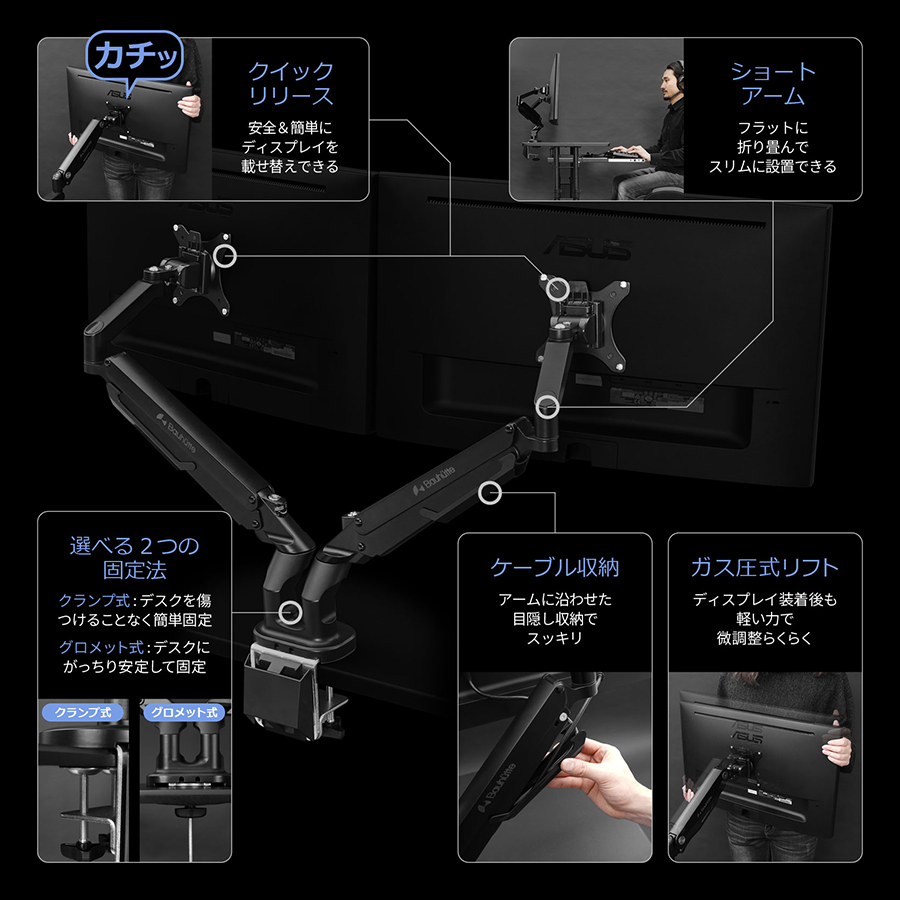 カチッ

クイック
リリース

安全＆簡単に
ディスプレイを
載せ替えできる

ショート
アーム

フラットに
折り畳んで
スリムに設置できる

ASUS

Bauhutte

Bauhutte

選べる２つの
固定法

クランプ式：デスクを傷つけることなく簡単固定

グロメット式：デスクにがっちり安定して固定

クランプ式

グロメット式

ケーブル収納

アームに沿わせた
目隠し収納で
スッキリ

Bauhutte

ガス圧式リフト

ディスプレイ装着後も
軽い力で
微調整らくらく

ASUS