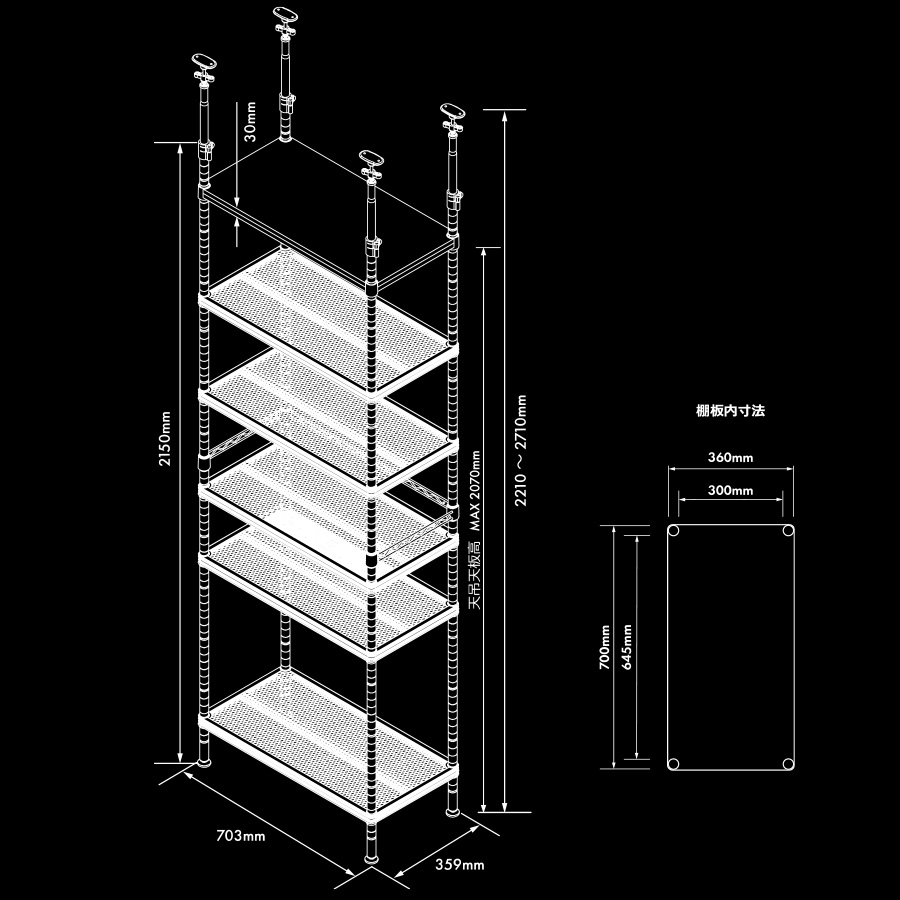 30mm

2150mm

天吊天板高 MAX 2070mm

2210 ～ 2710mm

703mm

359mm

棚板内寸法

360mm

300mm

700mm

645mm