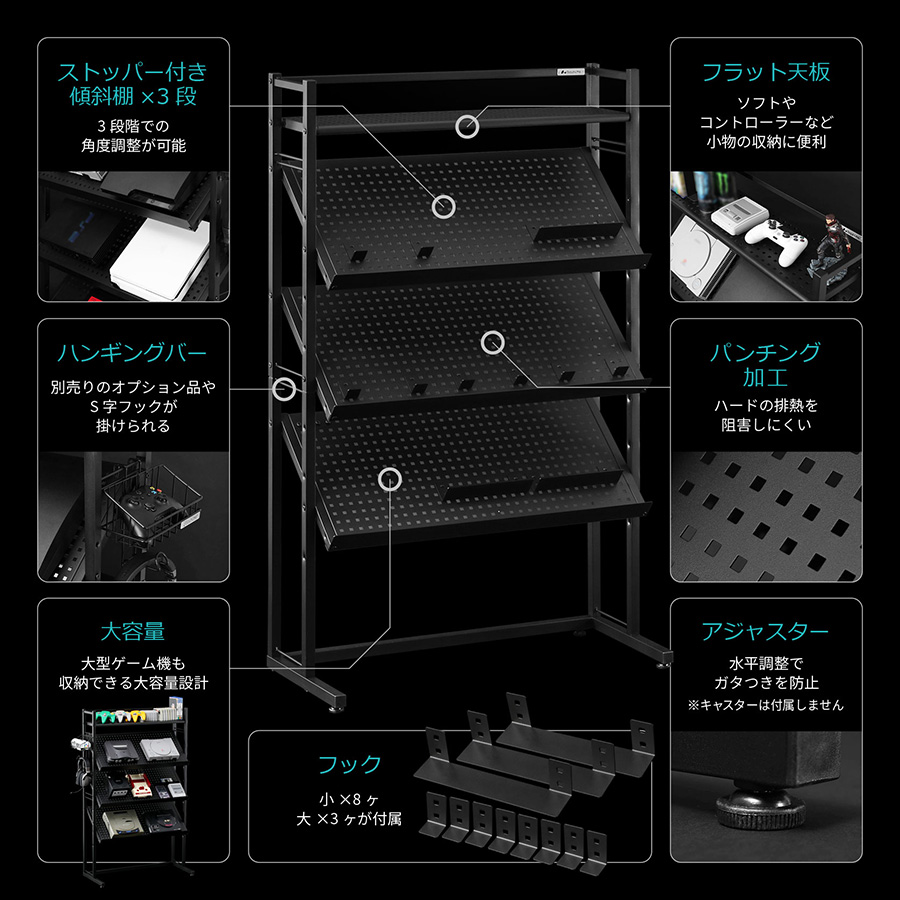 ストッパー付き
傾斜棚 ×3 段

3 段階での
角度調整が可能

ハンギングバー

別売りのオプション品や
S 字フックが
掛けられる

大容量

大型ゲーム機も
収納できる大容量設計

フラット天板

ソフトや
コントローラーなど
小物の収納に便利

パンチング
加工

ハードの排熱を
阻害しにくい

アジャスター

水平調整で
ガタつきを防止
※キャスターは付属しません

フック

小 ×8 ヶ
大 ×3 ヶが付属