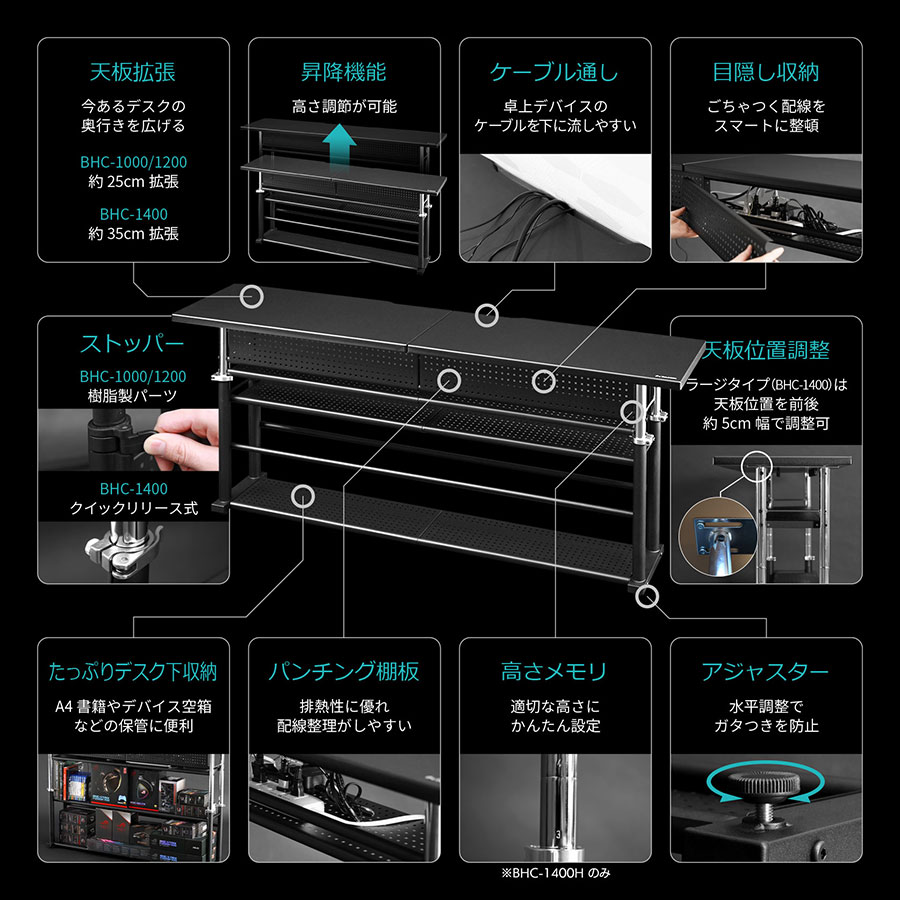 天板拡張

今あるデスクの奥行きを広げる

BHC-1000/1200
約 25cm 拡張

BHC-1400
約 35cm 拡張

昇降機能

高さ調節が可能

ケーブル通し

卓上デバイスのケーブルを下に流しやすい

目隠し収納

ごちゃつく配線をスマートに整頓

ストッパー

BHC-1000/1200
樹脂製パーツ

BHC-1400
クイックリリース式

天板位置調整

ラージタイプ(BHC-1400)は天板位置を前後約 5cm 幅で調整可

たっぷりデスク下収納

A4 書籍やデバイス空箱などの保管に便利

パンチング棚板

排熱性に優れ配線整理がしやすい

高さメモリ

適切な高さにかんたん設定

※BHC-1400H のみ

アジャスター

水平調整でガタつきを防止