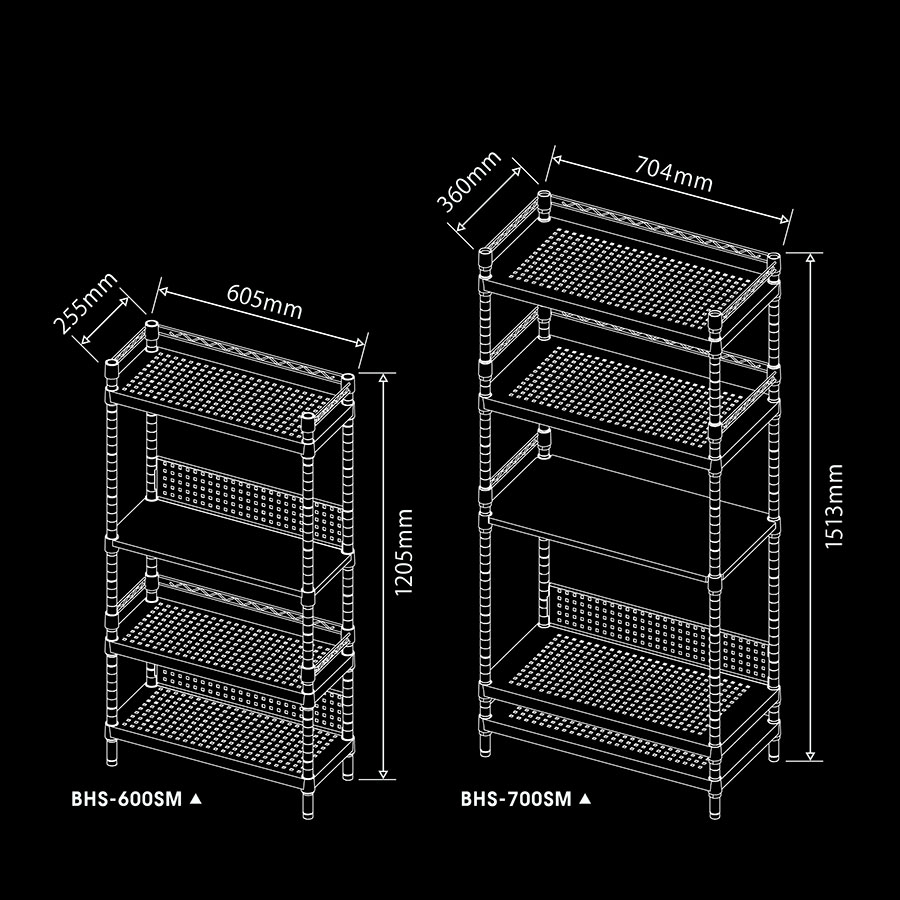 255mm

605mm

1205mm

BHS-600SM ▲

360mm

704mm

1513mm

BHS-700SM ▲