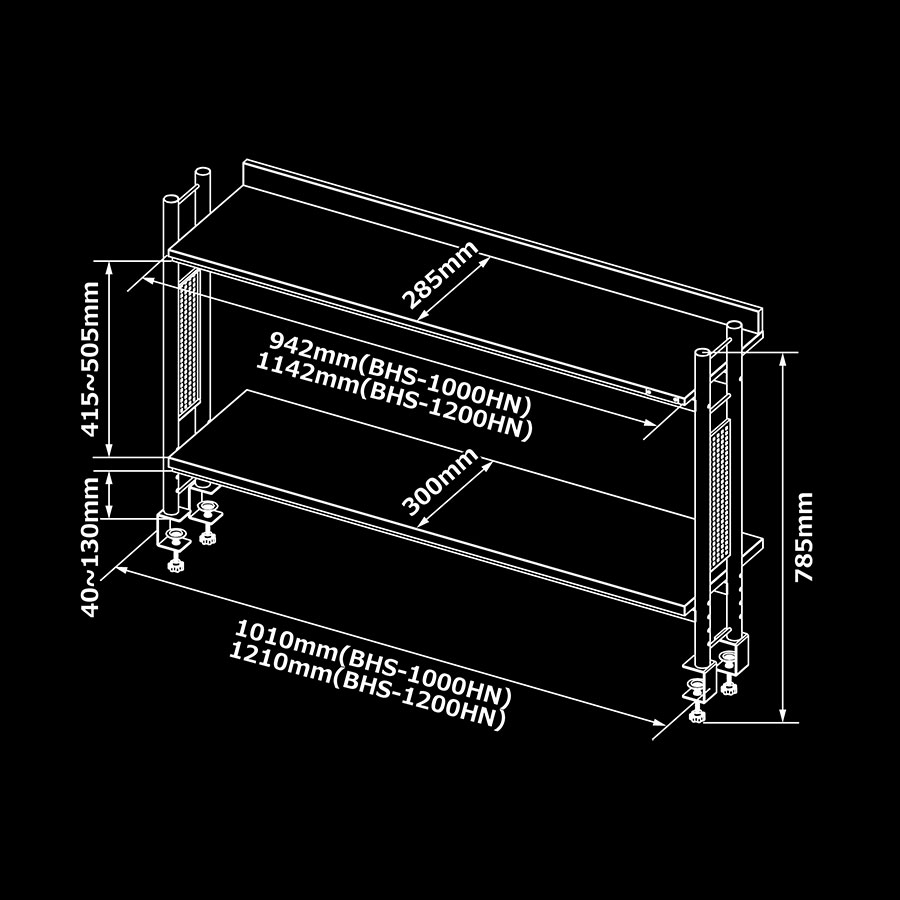 285mm

415~505mm

942mm(BHS-1000HN)
1142mm(BHS-1200HN)

300mm

40~130mm

785mm

1010mm(BHS-1000HN)
1210mm(BHS-1200HN)