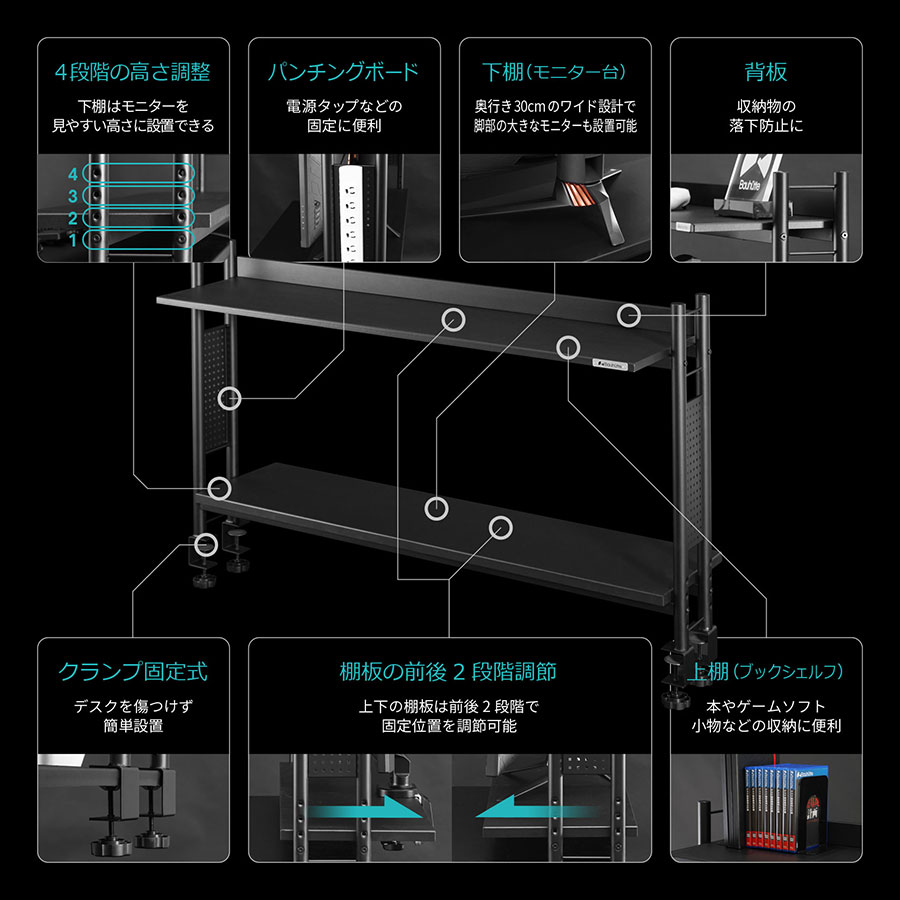 4段階の高さ調整

下棚はモニターを見やすい高さに設置できる

4
3
2
1

パンチングボード

電源タップなどの固定に便利

下棚（モニター台）

奥行き30cmのワイド設計で脚部の大きなモニターも設置可能

背板

収納物の落下防止に

Bauhütte

Bauhütte

クランプ固定式

デスクを傷つけず簡単設置

棚板の前後 2 段階調節

上下の棚板は前後 2 段階で固定位置を調節可能

上棚（ブックシェルフ）

本やゲームソフト小物などの収納に便利